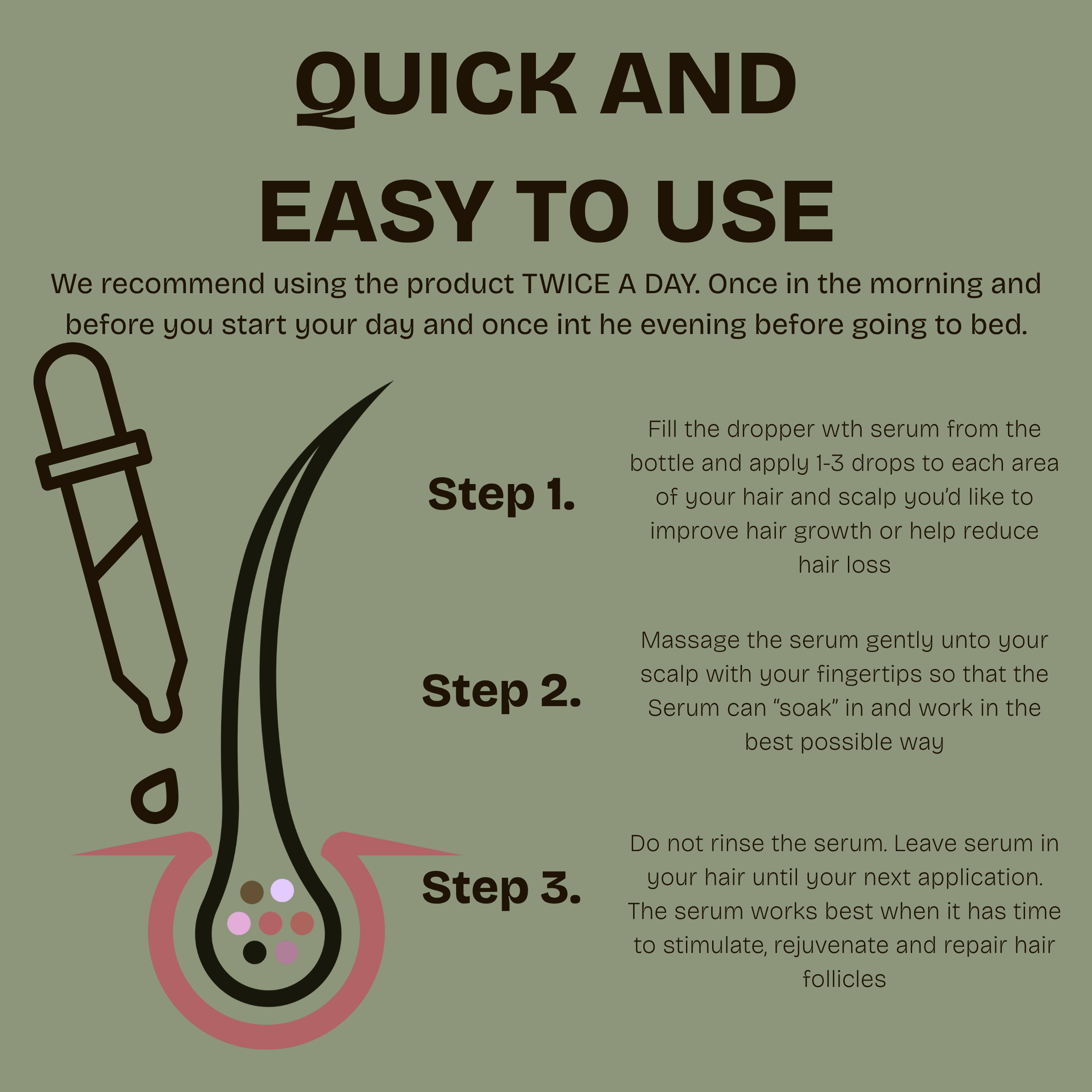 QUICK AND EASY TO USE

We recommend using the product TWICE A DAY. Once in the morning and before you start your day and once int he evening before going to bed.

Step 1.

Fill the dropper wth serum from the bottle and apply 1-3 drops to each area of your hair and scalp you'd like to improve hair growth or help reduce hair loss

Step 2.

Massage the serum gently unto your scalp with your fingertips so that the Serum can "soak" in and work in the best possible way

Step 3.

Do not rinse the serum. Leave serum in your hair until your next application. The serum works best when it has time to stimulate, rejuvenate and repair hair follicles